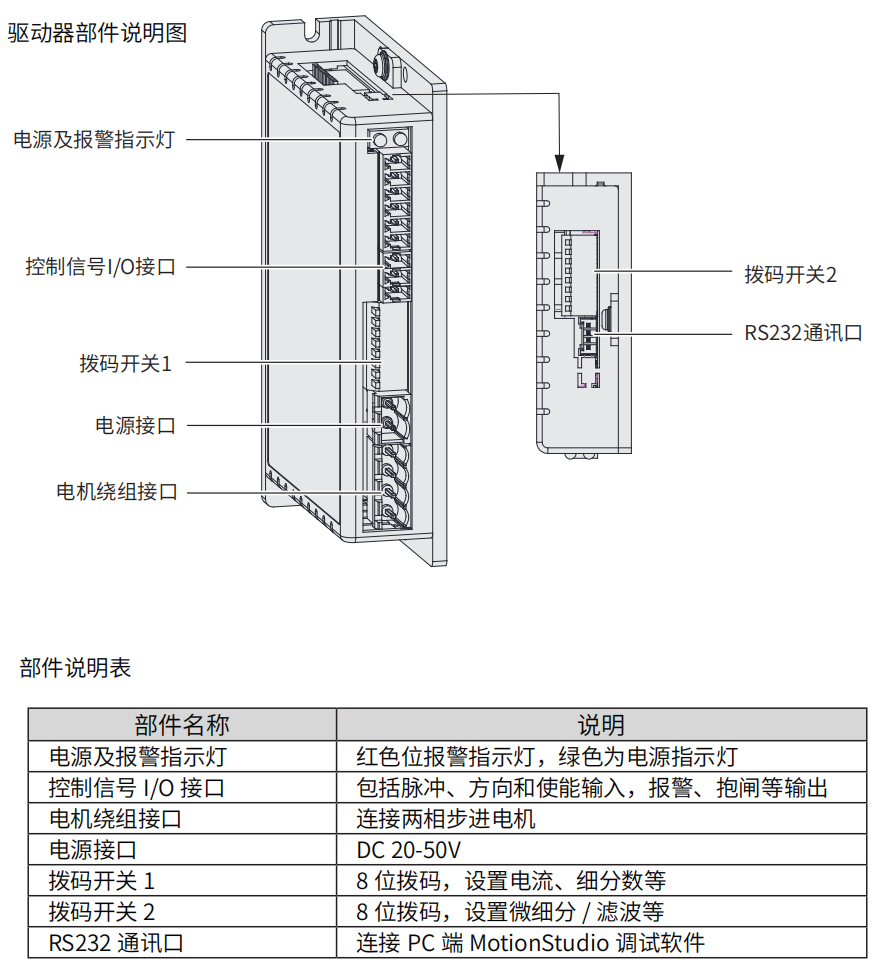 驱动器部件说明图

电源及报警指示灯

控制信号I/O接口

拨码开关1

电源接口

电机绕组接口

拨码开关2

RS232通讯口

部件说明表

| 部件名称 | 说明 |
|---|---|
| 电源及报警指示灯 | 红色位报警指示灯，绿色为电源指示灯 |
| 控制信号 I/O 接口 | 包括脉冲、方向和使能输入，报警、抱闸等输出 |
| 电机绕组接口 | 连接两相步进电机 |
| 电源接口 | DC 20-50V |
| 拨码开关 1 | 8 位拨码，设置电流、细分数等 |
| 拨码开关 2 | 8 位拨码，设置微细分 / 滤波等 |
| RS232 通讯口 | 连接 PC 端 MotionStudio 调试软件 |